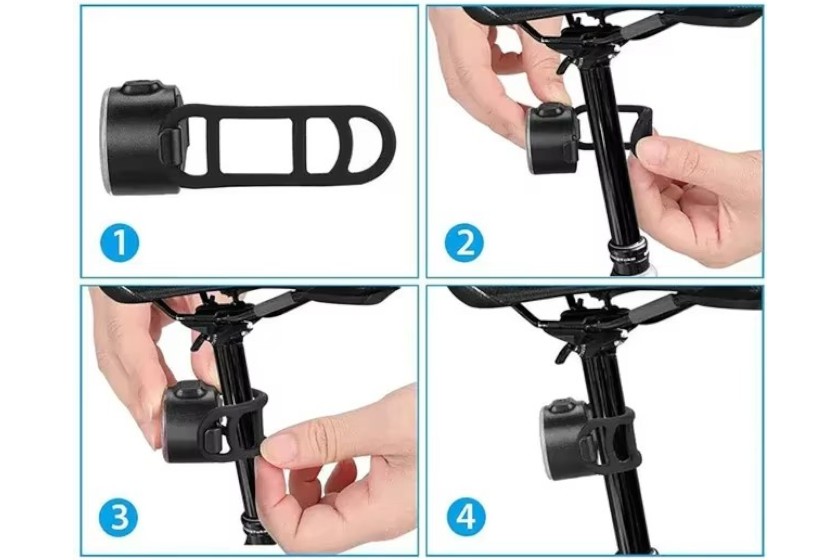 1

2

3

4